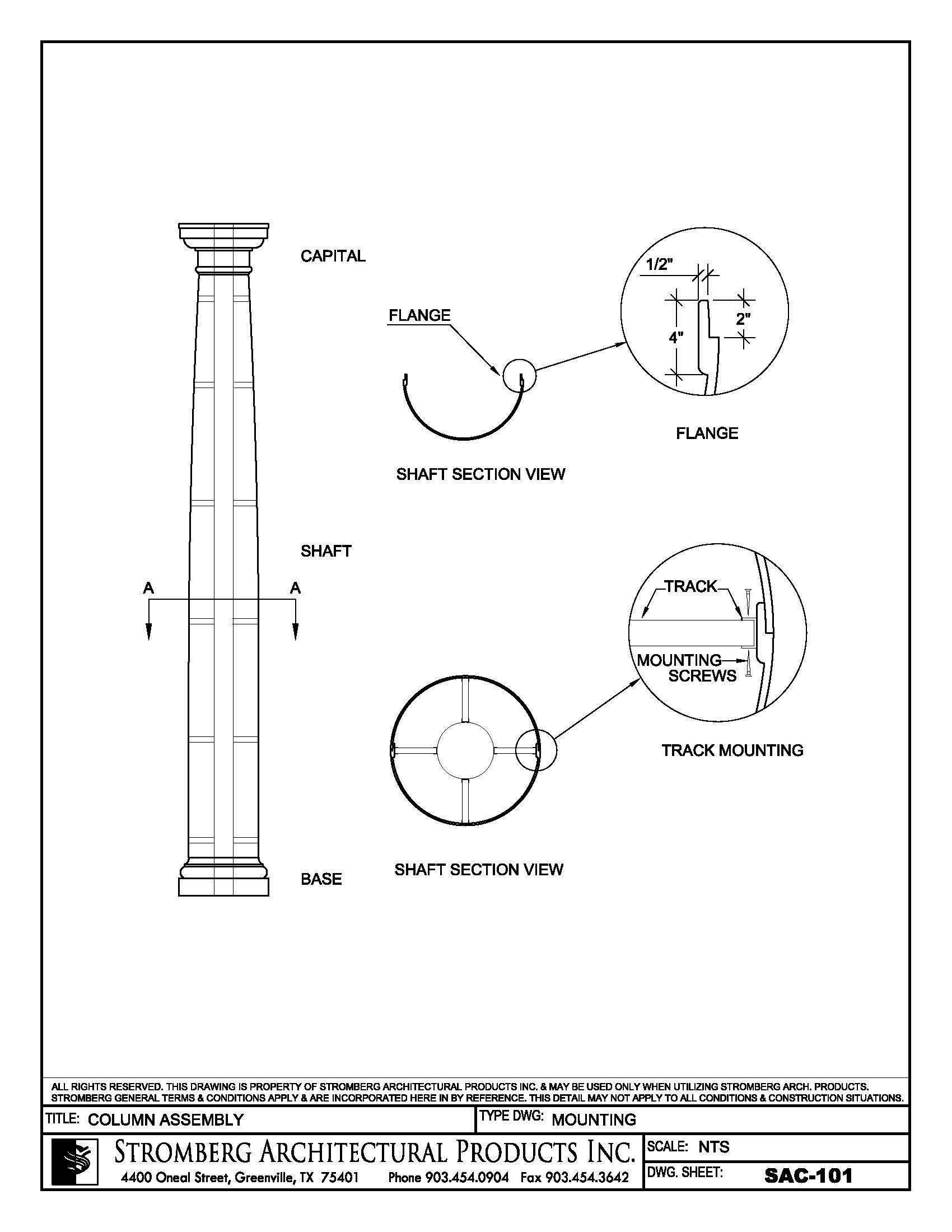 CAPITAL

SHAFT

A

A

BASE

FLANGE

SHAFT SECTION VIEW

1/2"

2"

4"

FLANGE

TRACK

MOUNTING SCREWS

TRACK MOUNTING

SHAFT SECTION VIEW

ALL RIGHTS RESERVED. THIS DRAWING IS PROPERTY OF STROMBERG ARCHITECTURAL PRODUCTS INC. & MAY BE USED ONLY WHEN UTILIZING STROMBERG ARCH. PRODUCTS. STROMBERG GENERAL TERMS & CONDITIONS APPLY & ARE INCORPORATED HERE IN BY REFERENCE. THIS DETAIL MAY NOT APPLY TO ALL CONDITIONS & CONSTRUCTION SITUATIONS.

TITLE: COLUMN ASSEMBLY

TYPE DWG: MOUNTING

STROMBERG ARCHITECTURAL PRODUCTS INC.
4400 Oneal Street, Greenville, TX 75401 Phone 903.454.0904 Fax 903.454.3642

SCALE: NTS

DWG. SHEET: SAC-101